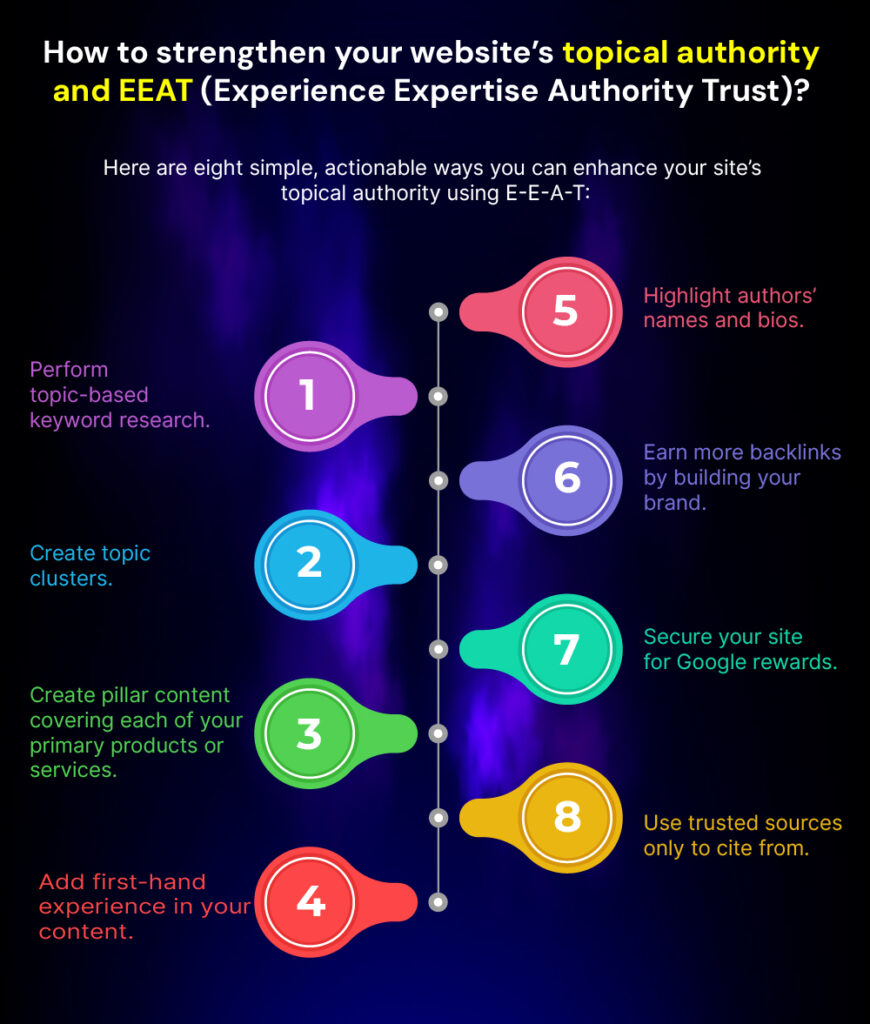 How to strengthen your website's topical authority and EEAT (Experience Expertise Authority Trust)?

Here are eight simple, actionable ways you can enhance your site's topical authority using E-E-A-T:

1
Perform topic-based keyword research.

2
Create topic clusters.

3
Create pillar content covering each of your primary products or services.

4
Add first-hand experience in your content.

5
Highlight authors' names and bios.

6
Earn more backlinks by building your brand.

7
Secure your site for Google rewards.

8
Use trusted sources only to cite from.